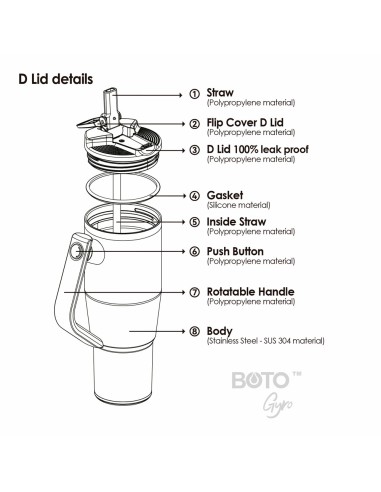 D Lid details

① Straw
(Polypropylene material)

② Flip Cover D Lid
(Polypropylene material)

③ D Lid 100% leak proof
(Polypropylene material)

④ Gasket
(Silicone material)

⑤ Inside Straw
(Polypropylene material)

⑥ Push Button
(Polypropylene material)

⑦ Rotatable Handle
(Polypropylene material)

⑧ Body
(Stainless Steel - SUS 304 material)

BOTO™
Gyro